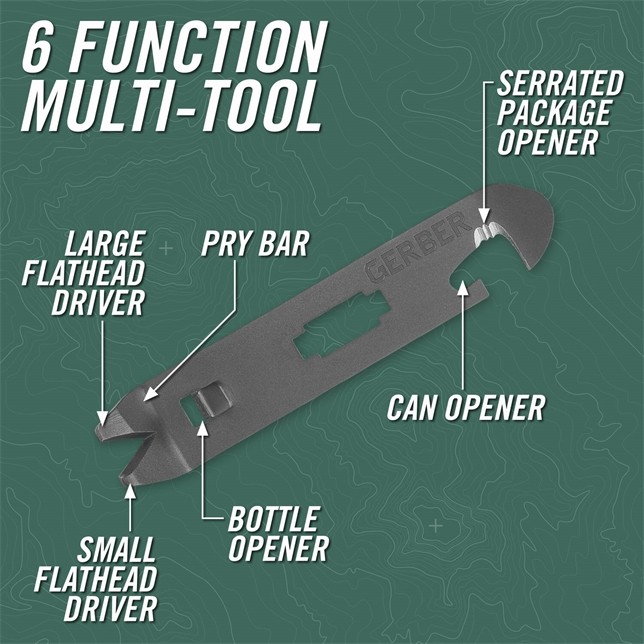 6 FUNCTION MULTI-TOOL

SERRATED PACKAGE OPENER

LARGE FLATHEAD DRIVER

PRY BAR

GERBER

CAN OPENER

BOTTLE OPENER

SMALL FLATHEAD DRIVER