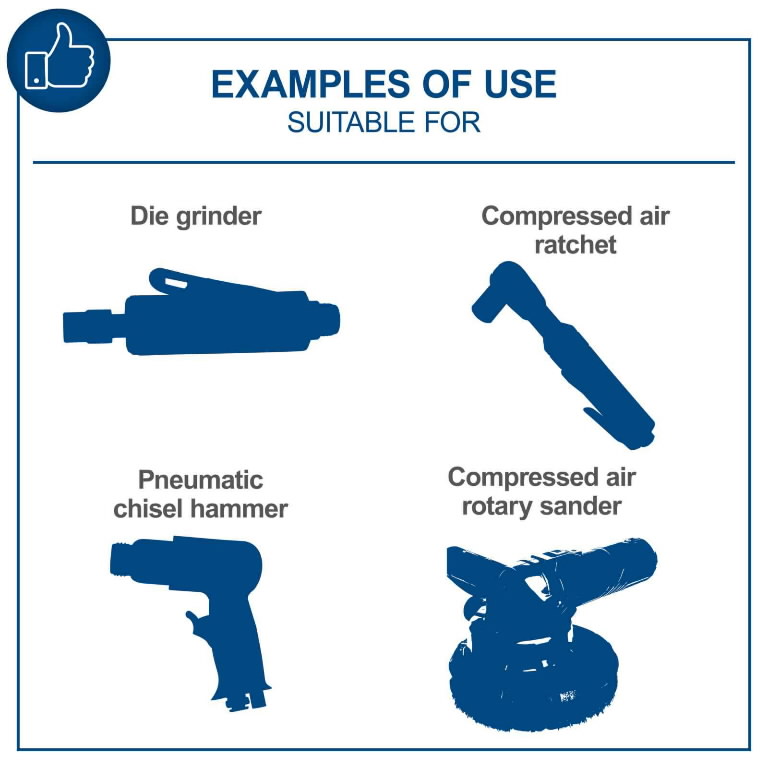 EXAMPLES OF USE
SUITABLE FOR

Die grinder

Compressed air ratchet

Pneumatic chisel hammer

Compressed air rotary sander