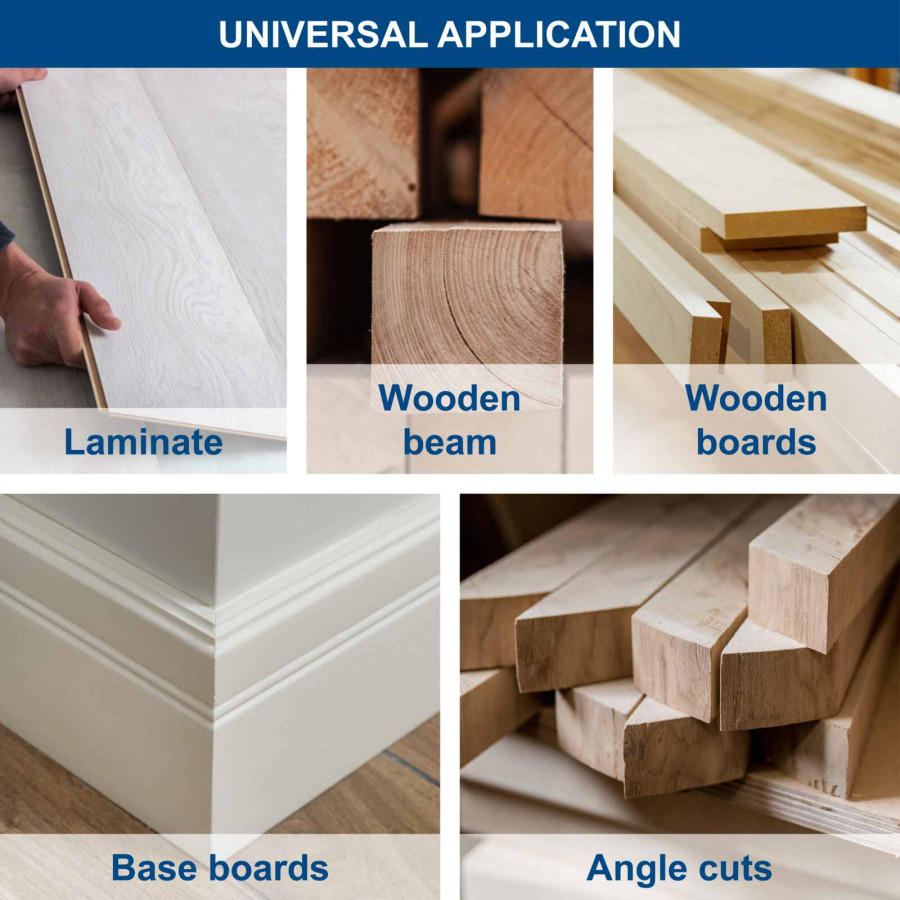 UNIVERSAL APPLICATION

Laminate

Wooden beam

Wooden boards

Base boards

Angle cuts